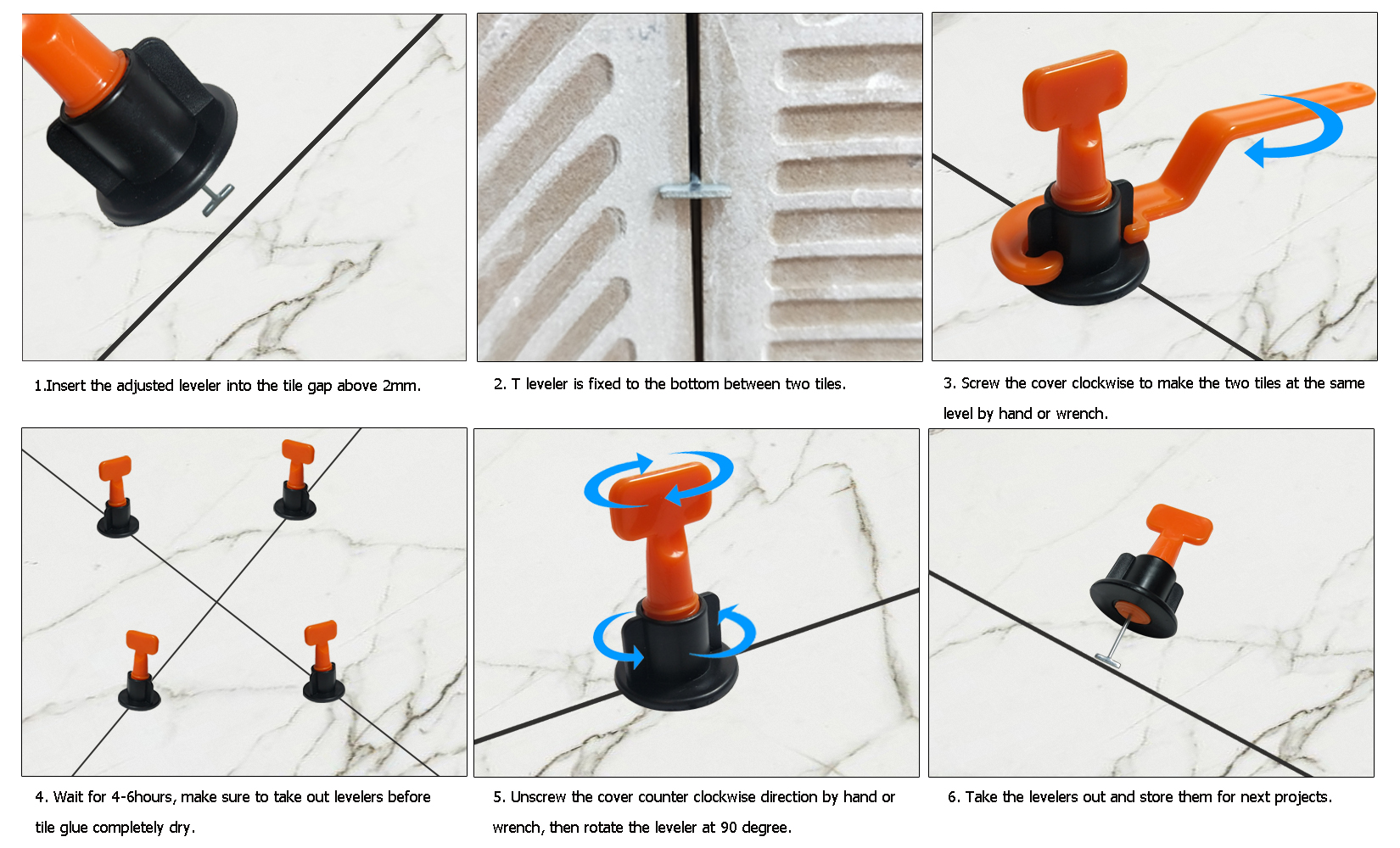 1.Insert the adjusted leveler into the tile gap above 2mm.

2. T leveler is fixed to the bottom between two tiles.

3. Screw the cover clockwise to make the two tiles at the same level by hand or wrench.

4. Wait for 4-6hours, make sure to take out levelers before tile glue completely dry.

5. Unscrew the cover counter clockwise direction by hand or wrench, then rotate the leveler at 90 degree.

6. Take the levelers out and store them for next projects.