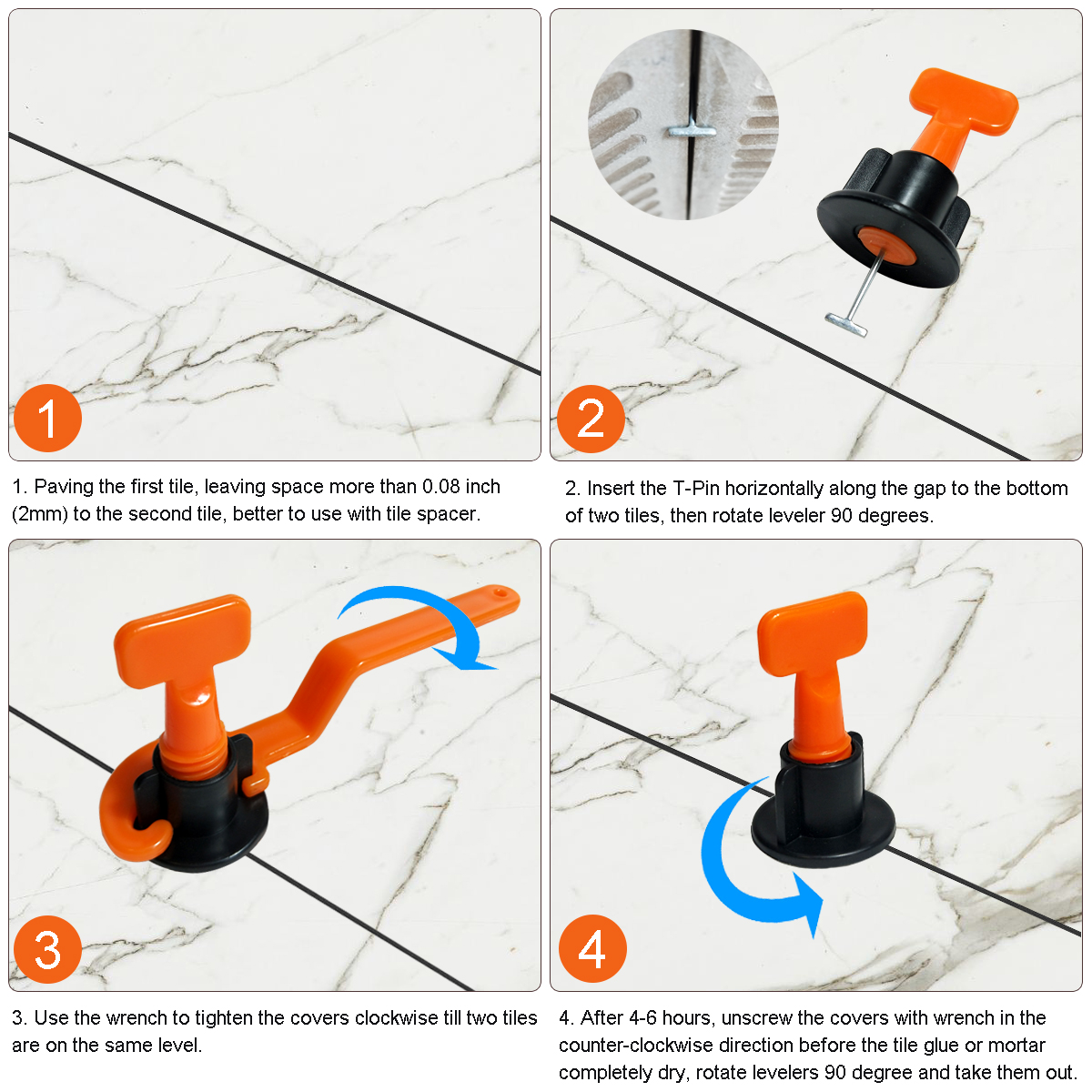 1

1. Paving the first tile, leaving space more than 0.08 inch (2mm) to the second tile, better to use with tile spacer.

2

2. Insert the T-Pin horizontally along the gap to the bottom of two tiles, then rotate leveler 90 degrees.

3

3. Use the wrench to tighten the covers clockwise till two tiles are on the same level.

4

4. After 4-6 hours, unscrew the covers with wrench in the counter-clockwise direction before the tile glue or mortar completely dry, rotate levelers 90 degree and take them out.