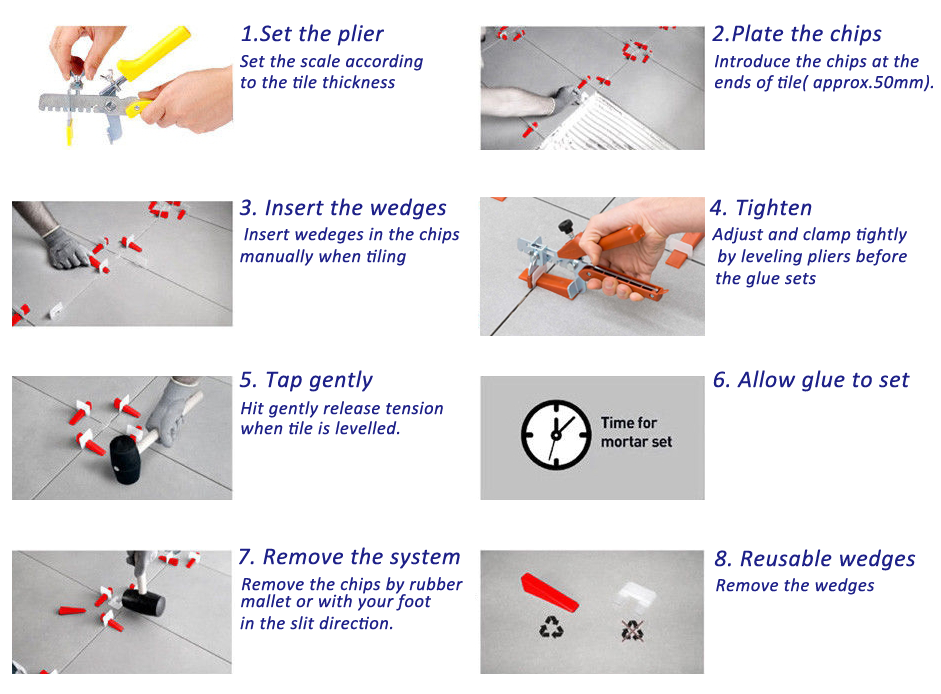 1.Set the plier
Set the scale according to the tile thickness

2.Plate the chips
Introduce the chips at the ends of tile( approx.50mm).

3. Insert the wedges
Insert wedeges in the chips manually when tiling

4. Tighten
Adjust and clamp tightly by leveling pliers before the glue sets

5. Tap gently
Hit gently release tension when tile is levelled.

6. Allow glue to set

Time for mortar set

7. Remove the system
Remove the chips by rubber mallet or with your foot in the slit direction.

8. Reusable wedges
Remove the wedges